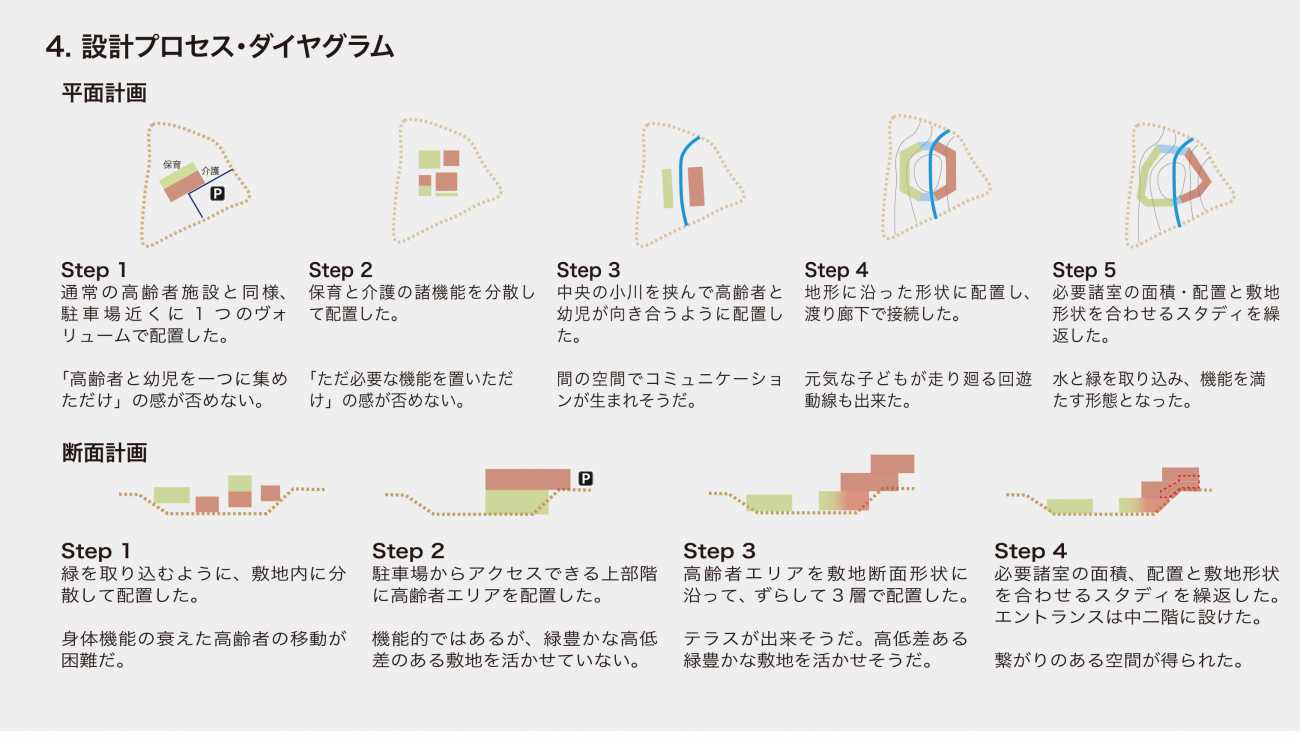 4. 設計プロセス・ダイヤグラム

平面計画

保育
介護
P

Step 1
通常の高齢者施設と同様、駐車場近くに１つのヴォリュームで配置した。

「高齢者と幼児を一つに集めただけ」の感が否めない。

Step 2
保育と介護の諸機能を分散して配置した。

「ただ必要な機能を置いただけ」の感が否めない。

Step 3
中央の小川を挟んで高齢者と幼児が向き合うように配置した。

間の空間でコミュニケーションが生まれそうだ。

Step 4
地形に沿った形状に配置し、渡り廊下で接続した。

元気な子どもが走り廻る回遊動線も出来た。

Step 5
必要諸室の面積・配置と敷地形状を合わせるスタディを繰返した。

水と緑を取り込み、機能を満たす形態となった。

断面計画

P

Step 1
緑を取り込むように、敷地内に分散して配置した。

身体機能の衰えた高齢者の移動が困難だ。

Step 2
駐車場からアクセスできる上部階に高齢者エリアを配置した。

機能的ではあるが、緑豊かな高低差のある敷地を活かせていない。

Step 3
高齢者エリアを敷地断面形状に沿って、ずらして３層で配置した。

テラスが出来そうだ。高低差ある緑豊かな敷地を活かせそうだ。

Step 4
必要諸室の面積、配置と敷地形状を合わせるスタディを繰返した。エントランスは中二階に設けた。

繋がりのある空間が得られた。