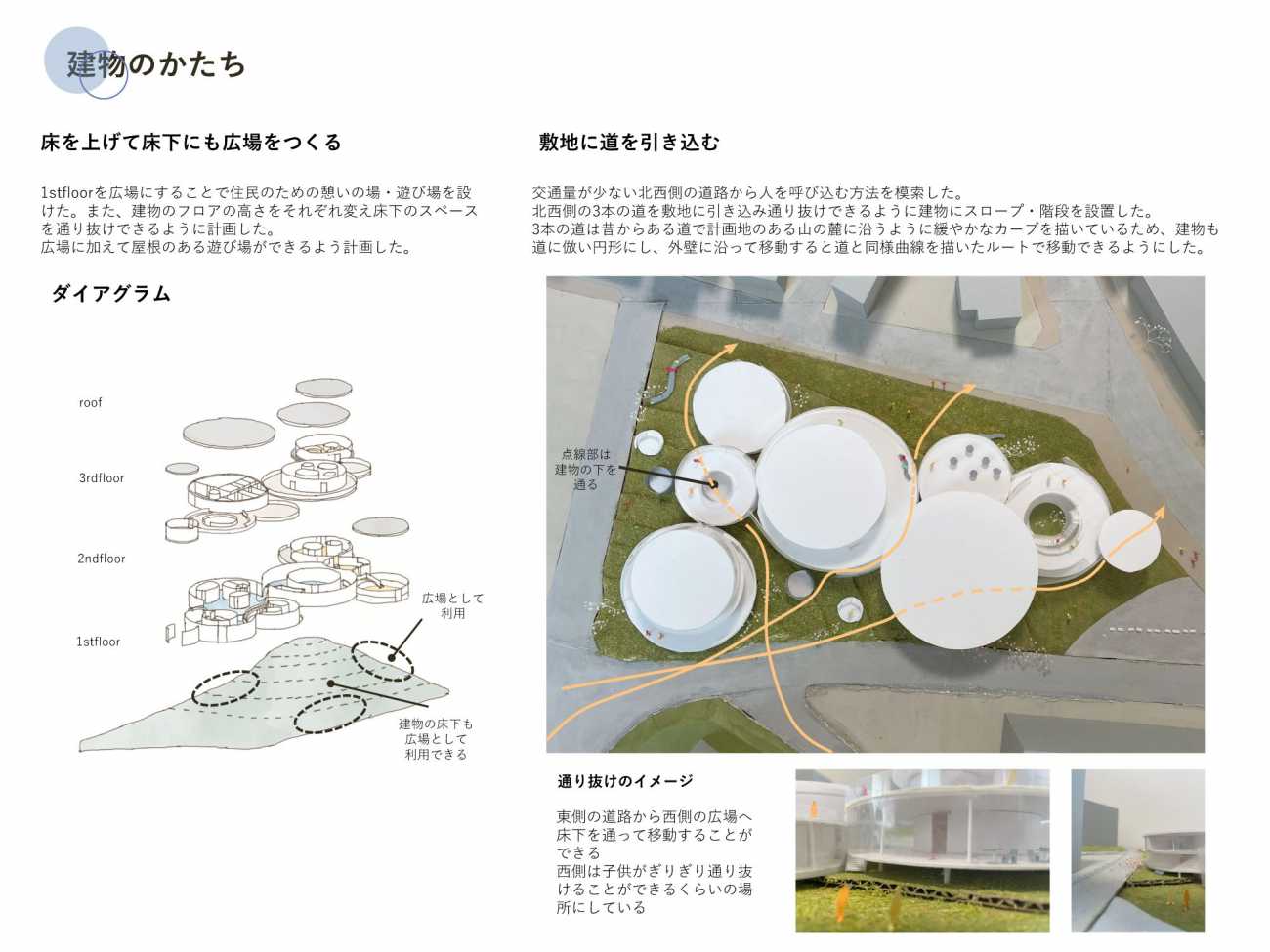 建物のかたち

床を上げて床下にも広場をつくる

1stfloorを広場にすることで住民のための憩いの場・遊び場を設けた。また、建物のフロアの高さをそれぞれ変え床下のスペースを通り抜けできるように計画した。
広場に加えて屋根のある遊び場ができるよう計画した。

ダイアグラム

roof

3rdfloor

2ndfloor

1stfloor

広場として利用

建物の床下も広場として利用できる

敷地に道を引き込む

交通量が少ない北西側の道路から人を呼び込む方法を模索した。
北西側の3本の道を敷地に引き込み通り抜けできるように建物にスロープ・階段を設置した。
3本の道は昔からある道で計画地のある山の麓に沿うように緩やかなカーブを描いているため、建物も道に倣い円形にし、外壁に沿って移動すると道と同様曲線を描いたルートで移動できるようにした。

点線部は建物の下を通る

通り抜けのイメージ

東側の道路から西側の広場へ床下を通って移動することができる
西側は子供がぎりぎり通り抜けることができるくらいの場所にしている