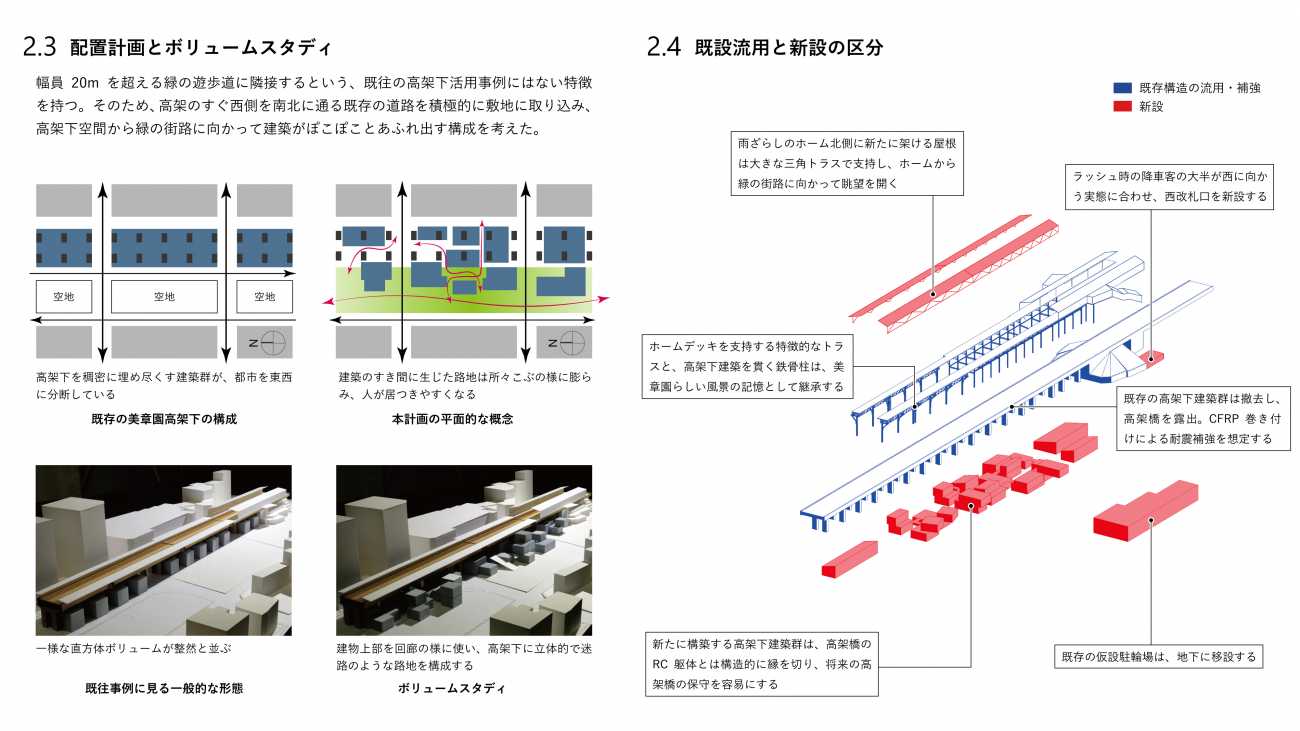 2.3 配置計画とボリュームスタディ

幅員 20m を超える緑の遊歩道に隣接するという、既往の高架下活用事例にはない特徴を持つ。そのため、高架のすぐ西側を南北に通る既存の道路を積極的に敷地に取り込み、高架下空間から緑の街路に向かって建築がぽこぽことあふれ出す構成を考えた。

空地
空地
空地
N

高架下を稠密に埋め尽くす建築群が、都市を東西に分断している

既存の美章園高架下の構成

N

建築のすき間に生じた路地は所々こぶの様に膨らみ、人が居つきやすくなる

本計画の平面的な概念

一様な直方体ボリュームが整然と並ぶ

既往事例に見る一般的な形態

建物上部を回廊の様に使い、高架下に立体的で迷路のような路地を構成する

ボリュームスタディ

2.4 既設流用と新設の区分

既存構造の流用・補強
新設

雨ざらしのホーム北側に新たに架ける屋根は大きな三角トラスで支持し、ホームから緑の街路に向かって眺望を開く

ラッシュ時の降車客の大半が西に向かう実態に合わせ、西改札口を新設する

ホームデッキを支持する特徴的なトラスと、高架下建築を貫く鉄骨柱は、美章園らしい風景の記憶として継承する

既存の高架下建築群は撤去し、高架橋を露出。CFRP 巻き付けによる耐震補強を想定する

新たに構築する高架下建築群は、高架橋の RC 躯体とは構造的に縁を切り、将来の高架橋の保守を容易にする

既存の仮設駐輪場は、地下に移設する