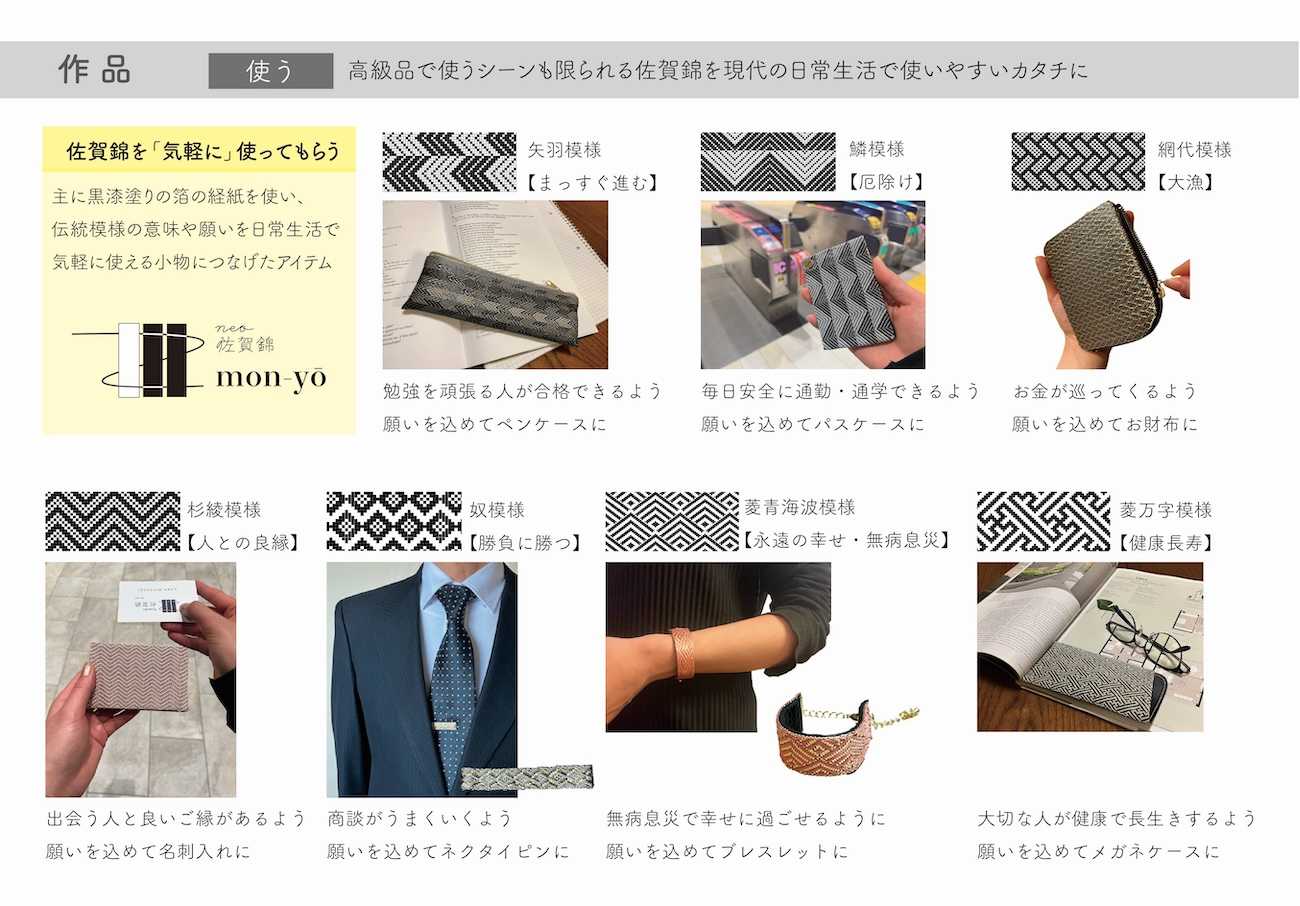 作品

使う

高級品で使うシーンも限られる佐賀錦を現代の日常生活で使いやすいカタチに

佐賀錦を「気軽に」使ってもらう

主に黒漆塗りの箔の経紙を使い、伝統模様の意味や願いを日常生活で気軽に使える小物につなげたアイテム

neo 佐賀錦 mon-yō

矢羽模様
【まっすぐ進む】

勉強を頑張る人が合格できるよう
願いを込めてペンケースに

鱗模様
【厄除け】

毎日安全に通勤・通学できるよう
願いを込めてパスケースに

網代模様
【大漁】

お金が巡ってくるよう
願いを込めてお財布に

杉綾模様
【人との良縁】

出会う人と良いご縁があるよう
願いを込めて名刺入れに

奴模様
【勝負に勝つ】

商談がうまくいくよう
願いを込めてネクタイピンに

菱青海波模様
【永遠の幸せ・無病息災】

無病息災で幸せに過ごせるように
願いを込めてブレスレットに

菱万字模様
【健康長寿】

大切な人が健康で長生きするよう
願いを込めてメガネケースに