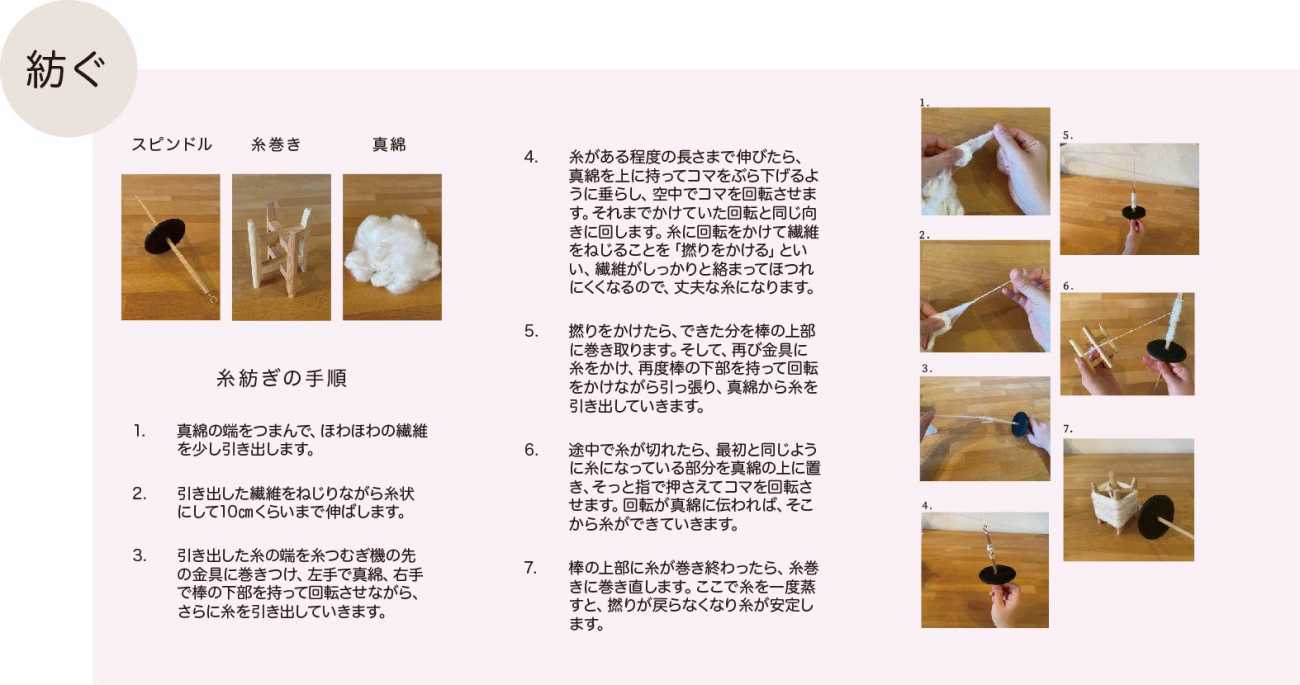 紡ぐ

スピンドル　糸巻き　真綿

糸紡ぎの手順

1. 真綿の端をつまんで、ほわほわの繊維を少し引き出します。

2. 引き出した繊維をねじりながら糸状にして10㎝くらいまで伸ばします。

3. 引き出した糸の端を糸つむぎ機の先の金具に巻きつけ、左手で真綿、右手で棒の下部を持って回転させながら、さらに糸を引き出していきます。

4. 糸がある程度の長さまで伸びたら、真綿を上に持ってコマをぶら下げるように垂らし、空中でコマを回転させます。それまでかけていた回転と同じ向きに回します。糸に回転をかけて繊維をねじることを「撚りをかける」といい、繊維がしっかりと絡まってほつれにくくなるので、丈夫な糸になります。

5. 撚りをかけたら、できた分を棒の上部に巻き取ります。そして、再び金具に糸をかけ、再度棒の下部を持って回転をかけながら引っ張り、真綿から糸を引き出していきます。

6. 途中で糸が切れたら、最初と同じように糸になっている部分を真綿の上に置き、そっと指で押さえてコマを回転させます。回転が真綿に伝われば、そこから糸ができていきます。

7. 棒の上部に糸が巻き終わったら、糸巻きに巻き直します。ここで糸を一度蒸すと、撚りが戻らなくなり糸が安定します。

1.
2.
3.
4.
5.
6.
7.