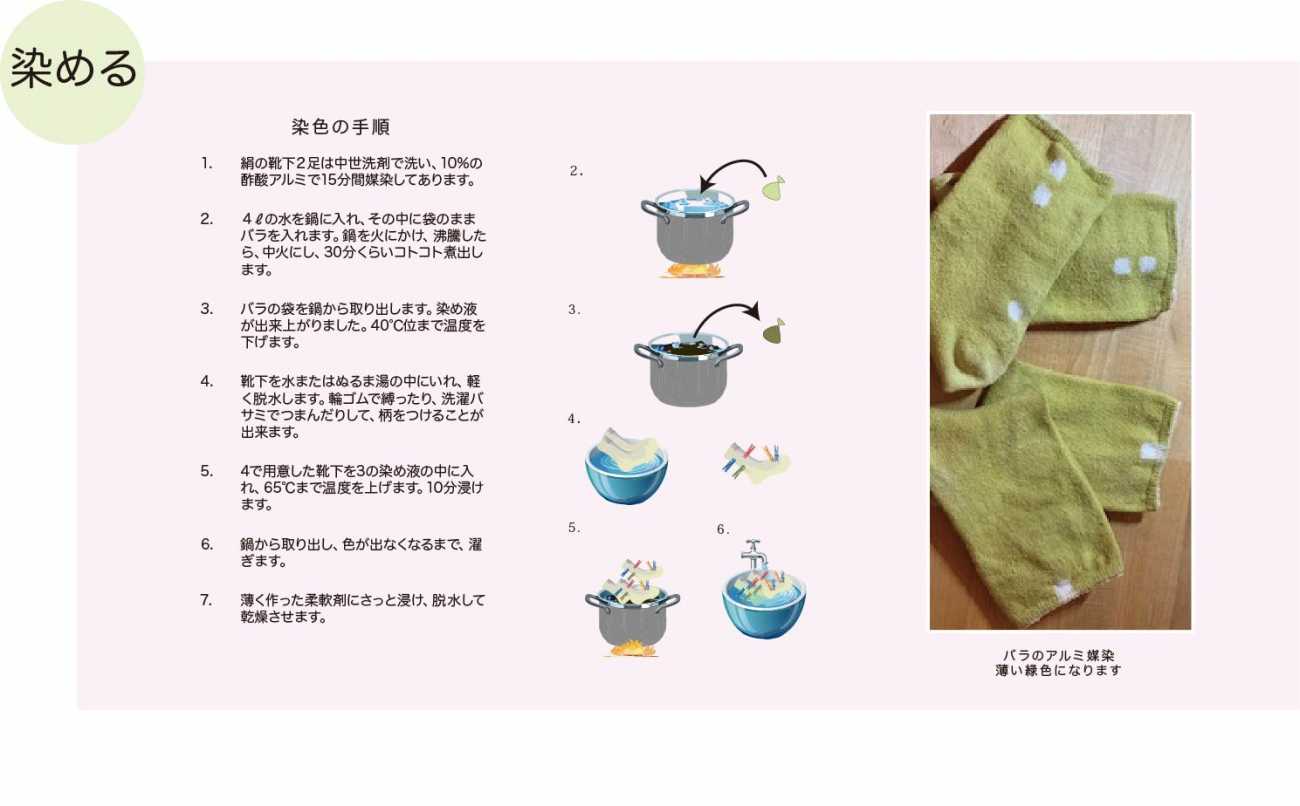 染める

染色の手順

1. 絹の靴下２足は中世洗剤で洗い、10%の酢酸アルミで15分間媒染してあります。

2. ４ℓの水を鍋に入れ、その中に袋のままバラを入れます。鍋を火にかけ、沸騰したら、中火にし、30分くらいコトコト煮出します。

3. バラの袋を鍋から取り出します。染め液が出来上がりました。40℃位まで温度を下げます。

4. 靴下を水またはぬるま湯の中にいれ、軽く脱水します。輪ゴムで縛ったり、洗濯バサミでつまんだりして、柄をつけることが出来ます。

5. 4で用意した靴下を3の染め液の中に入れ、65℃まで温度を上げます。10分浸けます。

6. 鍋から取り出し、色が出なくなるまで、濯ぎます。

7. 薄く作った柔軟剤にさっと浸け、脱水して乾燥させます。

2.

3.

4.

5.

6.

バラのアルミ媒染
薄い緑色になります