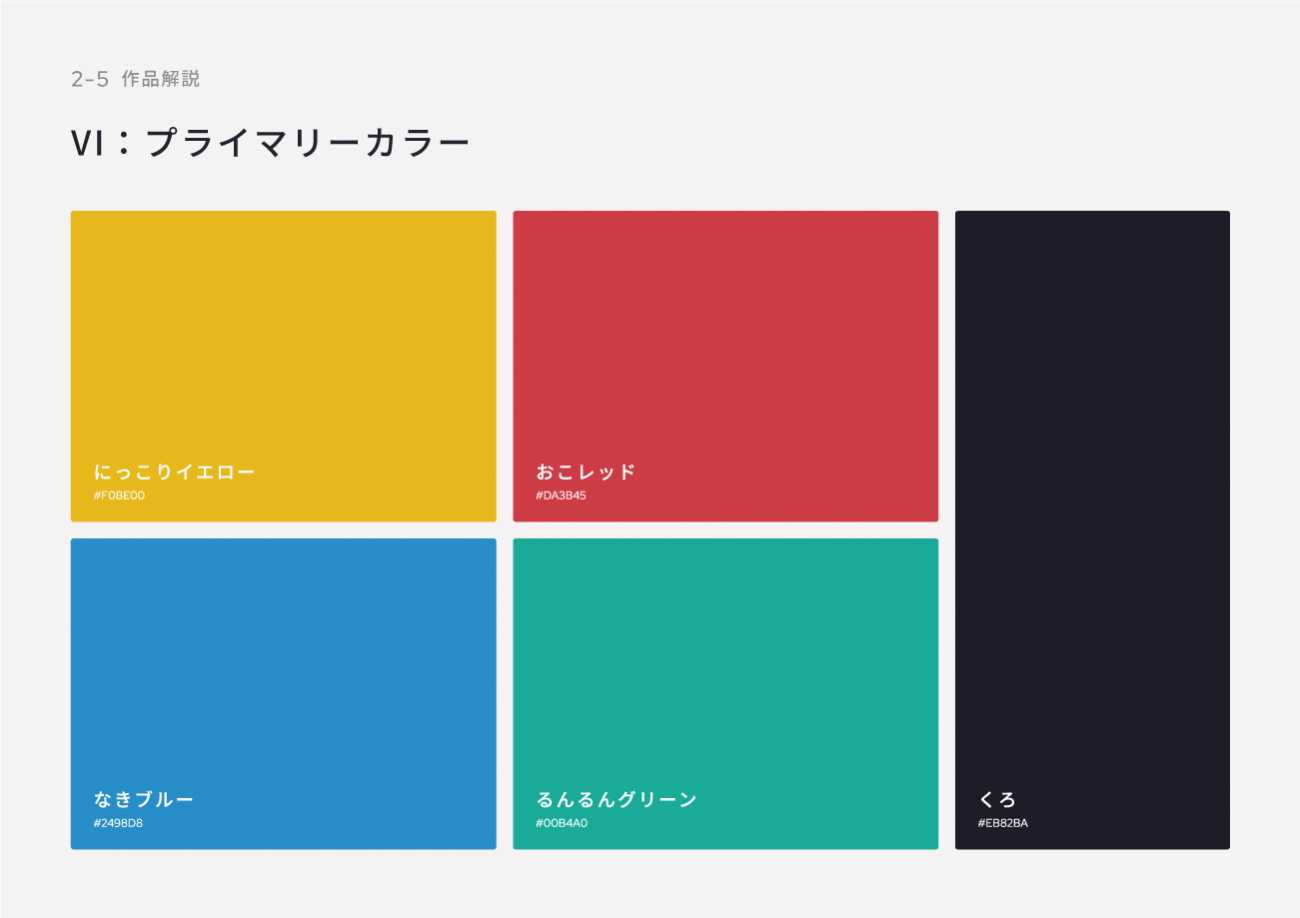 2-5 作品解説

VI：プライマリーカラー

にっこりイエロー
#F0BE00

おこレッド
#DA3B45

なきブルー
#2498D8

るんるんグリーン
#00B4A0

くろ
#EB82BA