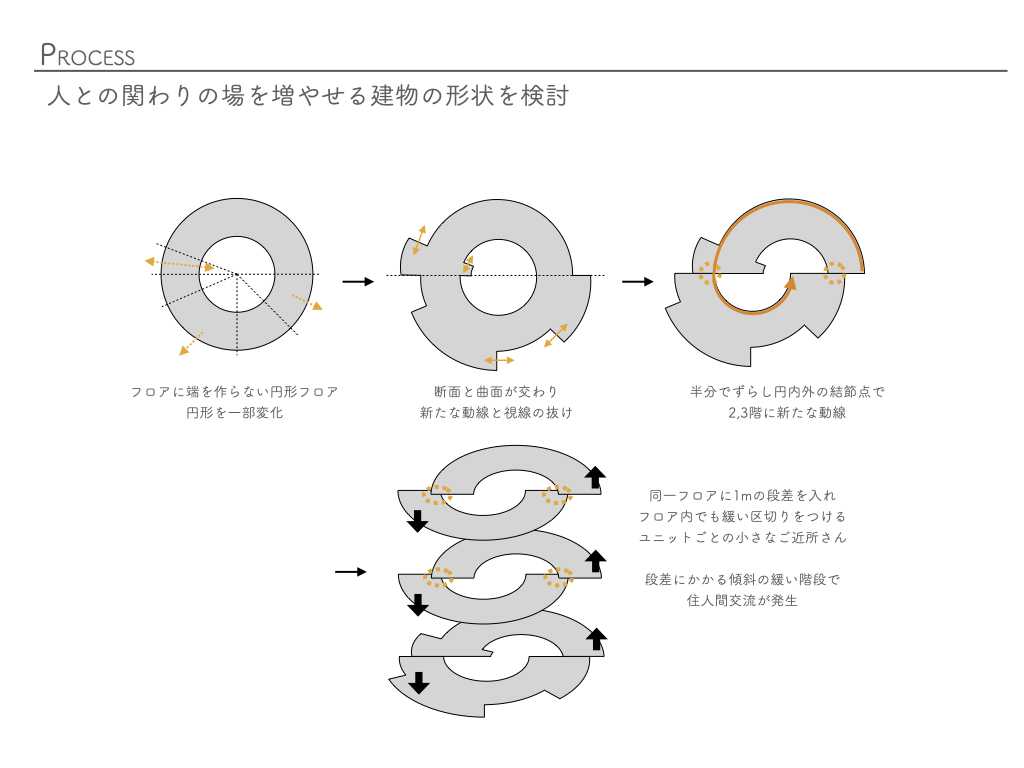 PROCESS

人との関わりの場を増やせる建物の形状を検討

フロアに端を作らない円形フロア
円形を一部変化

断面と曲面が交わり
新たな動線と視線の抜け

半分でずらし円内外の結節点で
2,3階に新たな動線

同一フロアに1mの段差を入れ
フロア内でも緩い区切りをつける
ユニットごとの小さなご近所さん

段差にかかる傾斜の緩い階段で
住人間交流が発生