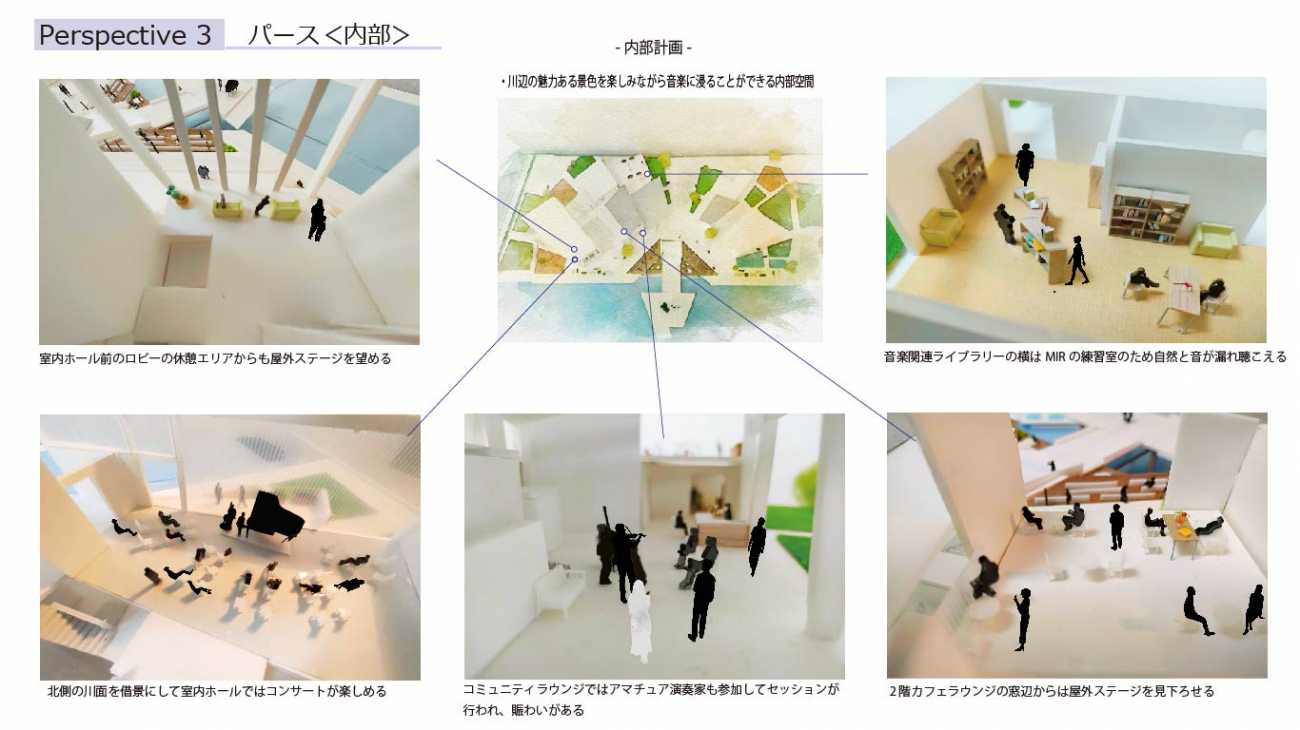 Perspective 3　パース＜内部＞

- 内部計画 -

・川辺の魅力ある景色を楽しみながら音楽に浸ることができる内部空間

室内ホール前のロビーの休憩エリアからも屋外ステージを望める

音楽関連ライブラリーの横は MIR の練習室のため自然と音が漏れ聴こえる

北側の川面を借景にして室内ホールではコンサートが楽しめる

コミュニティラウンジではアマチュア演奏家も参加してセッションが行われ、賑わいがある

2階カフェラウンジの窓辺からは屋外ステージを見下ろせる