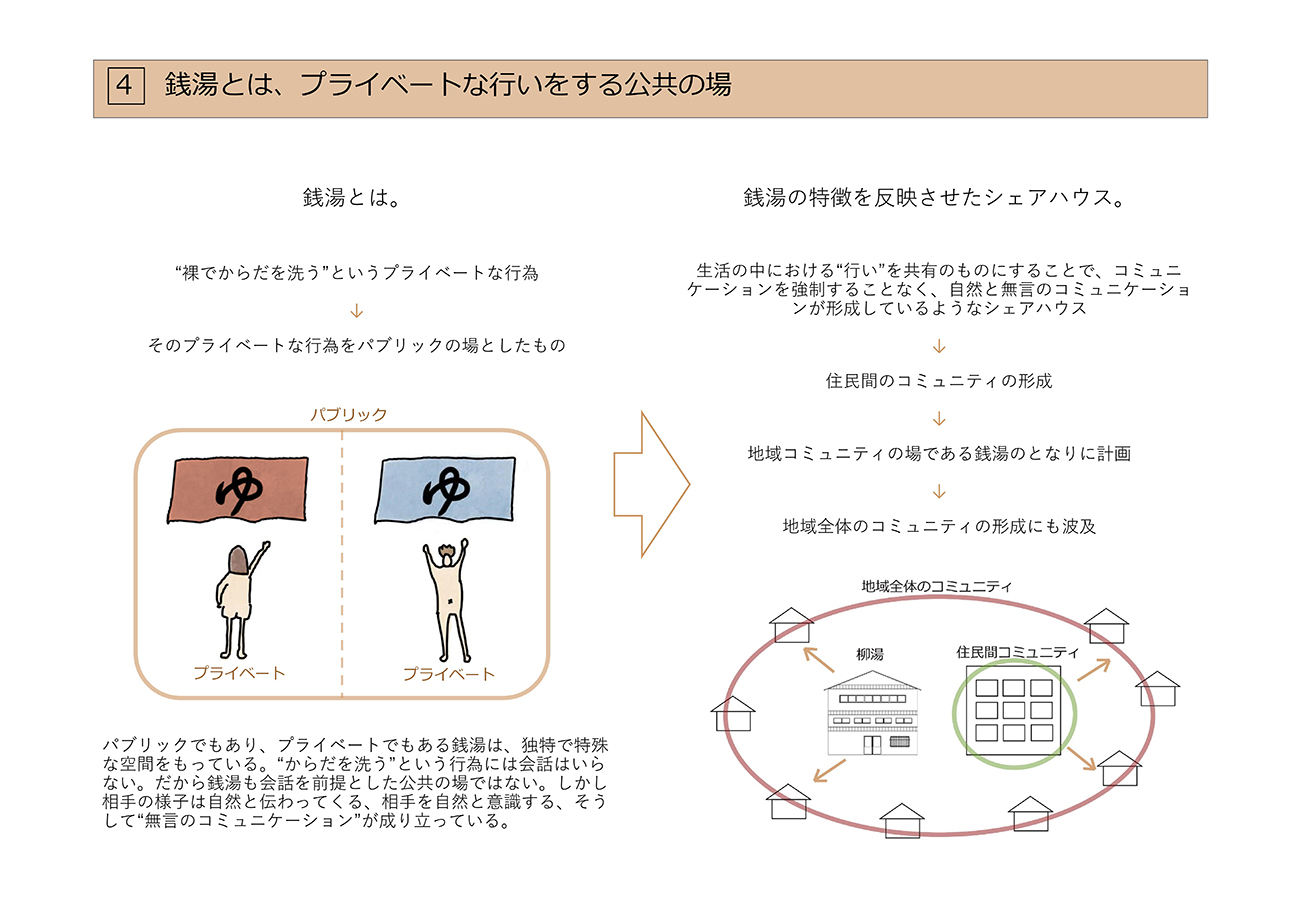 4　銭湯とは、プライベートな行いをする公共の場

銭湯とは。

“裸でからだを洗う”というプライベートな行為

↓

そのプライベートな行為をパブリックの場としたもの

パブリック

ゆ

ゆ

プライベート

プライベート

パブリックでもあり、プライベートでもある銭湯は、独特で特殊な空間をもっている。“からだを洗う”という行為には会話はいらない。だから銭湯も会話を前提とした公共の場ではない。しかし相手の様子は自然と伝わってくる、相手を自然と意識する、そうして“無言のコミュニケーション”が成り立っている。

銭湯の特徴を反映させたシェアハウス。

生活の中における“行い”を共有のものにすることで、コミュニケーションを強制することなく、自然と無言のコミュニケーションが形成しているようなシェアハウス

↓

住民間のコミュニティの形成

↓

地域コミュニティの場である銭湯のとなりに計画

↓

地域全体のコミュニティの形成にも波及

地域全体のコミュニティ

柳湯

住民間コミュニティ