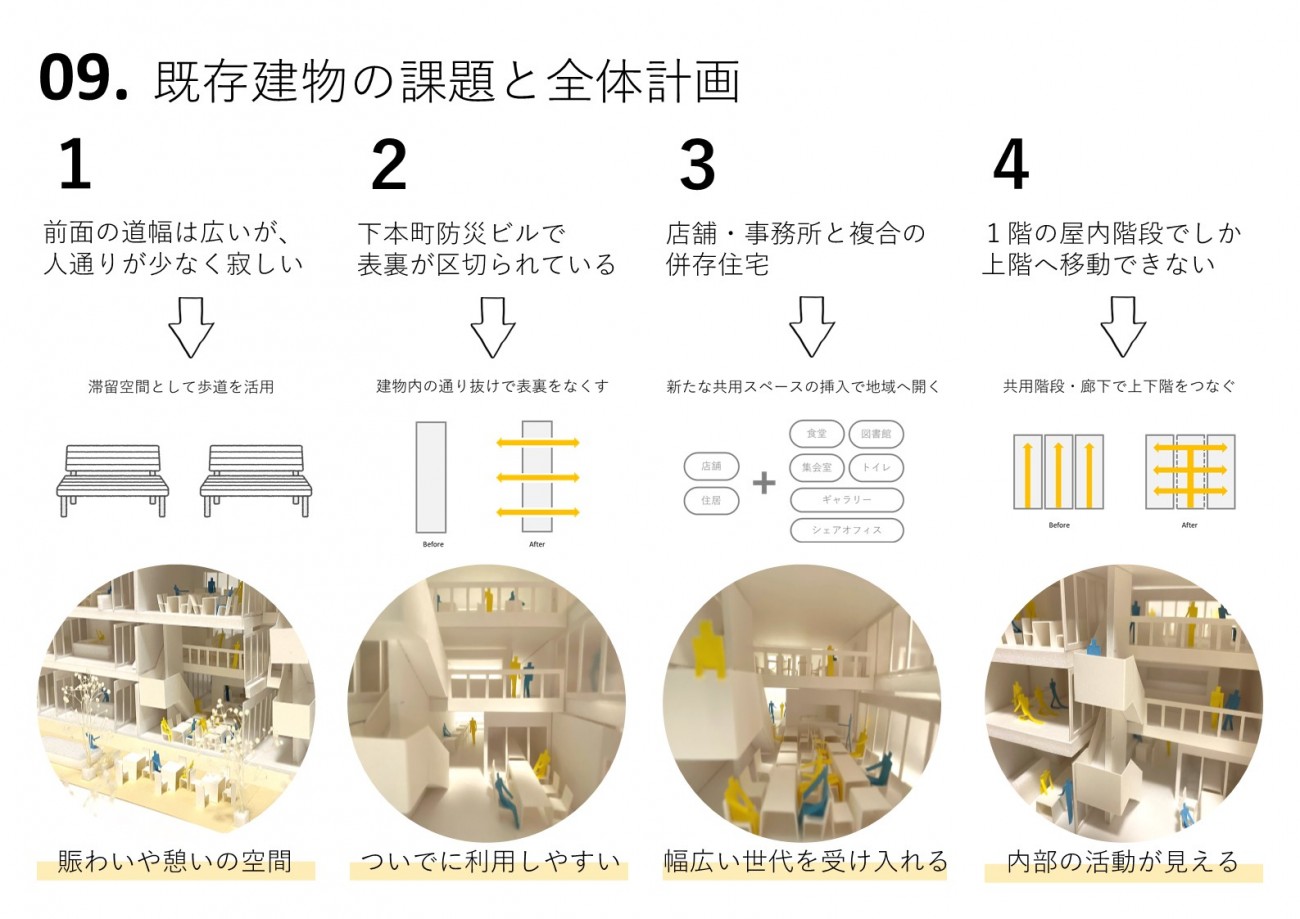 09. 既存建物の課題と全体計画

1

前面の道幅は広いが、人通りが少なく寂しい

滞留空間として歩道を活用

賑わいや憩いの空間

2

下本町防災ビルで表裏が区切られている

建物内の通り抜けで表裏をなくす

Before

After

ついでに利用しやすい

3

店舗・事務所と複合の併存住宅

新たな共用スペースの挿入で地域へ開く

店舗

住居

+

食堂

図書館

集会室

トイレ

ギャラリー

シェアオフィス

幅広い世代を受け入れる

4

1階の屋内階段でしか上階へ移動できない

共用階段・廊下で上下階をつなぐ

Before

After

内部の活動が見える