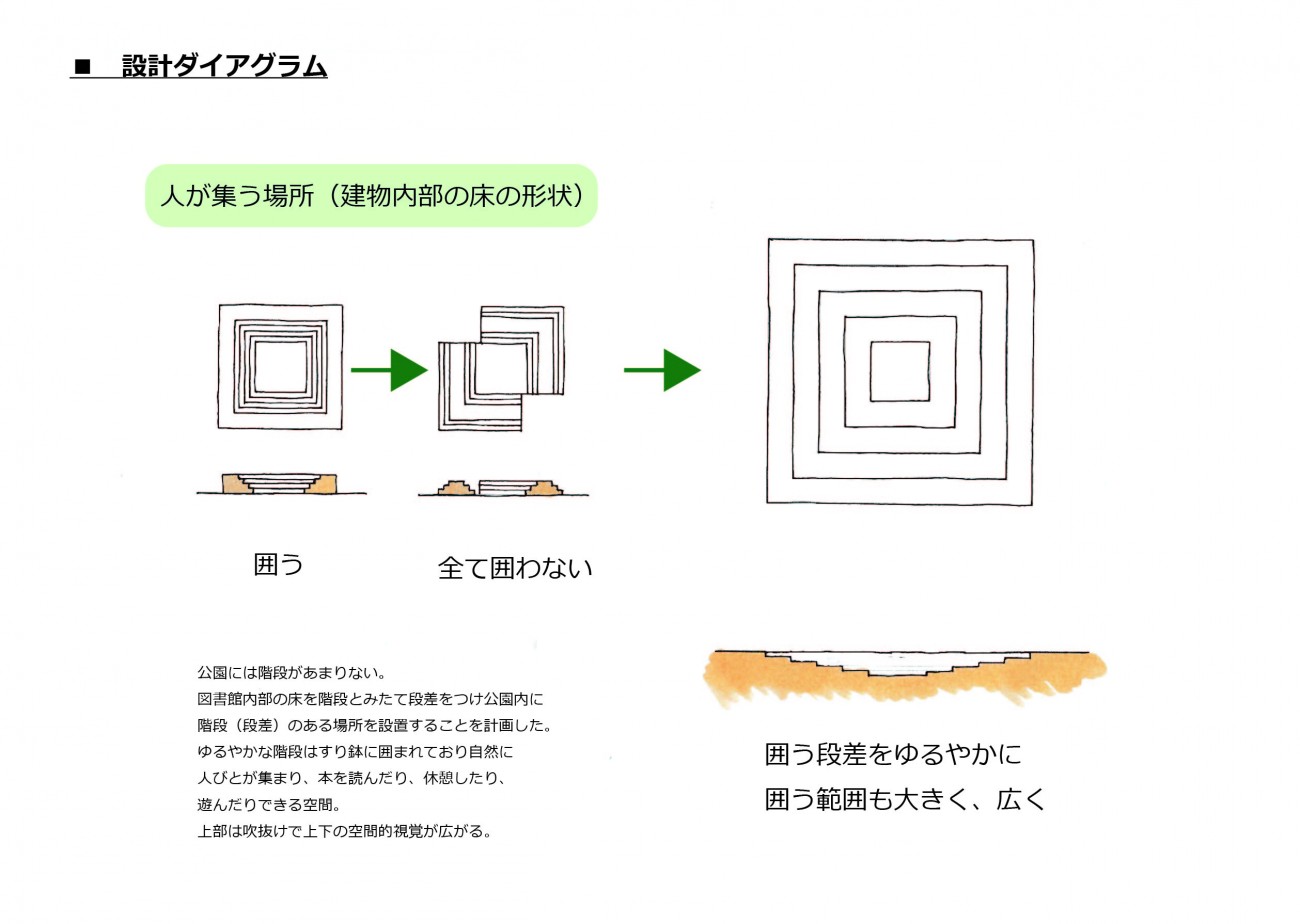 ■　設計ダイアグラム

人が集う場所（建物内部の床の形状）

囲う

全て囲わない

公園には階段があまりない。
図書館内部の床を階段とみたて段差をつけ公園内に
階段（段差）のある場所を設置することを計画した。
ゆるやかな階段はすり鉢に囲まれており自然に
人びとが集まり、本を読んだり、休憩したり、
遊んだりできる空間。
上部は吹抜けで上下の空間的視覚が広がる。

囲う段差をゆるやかに
囲う範囲も大きく、広く