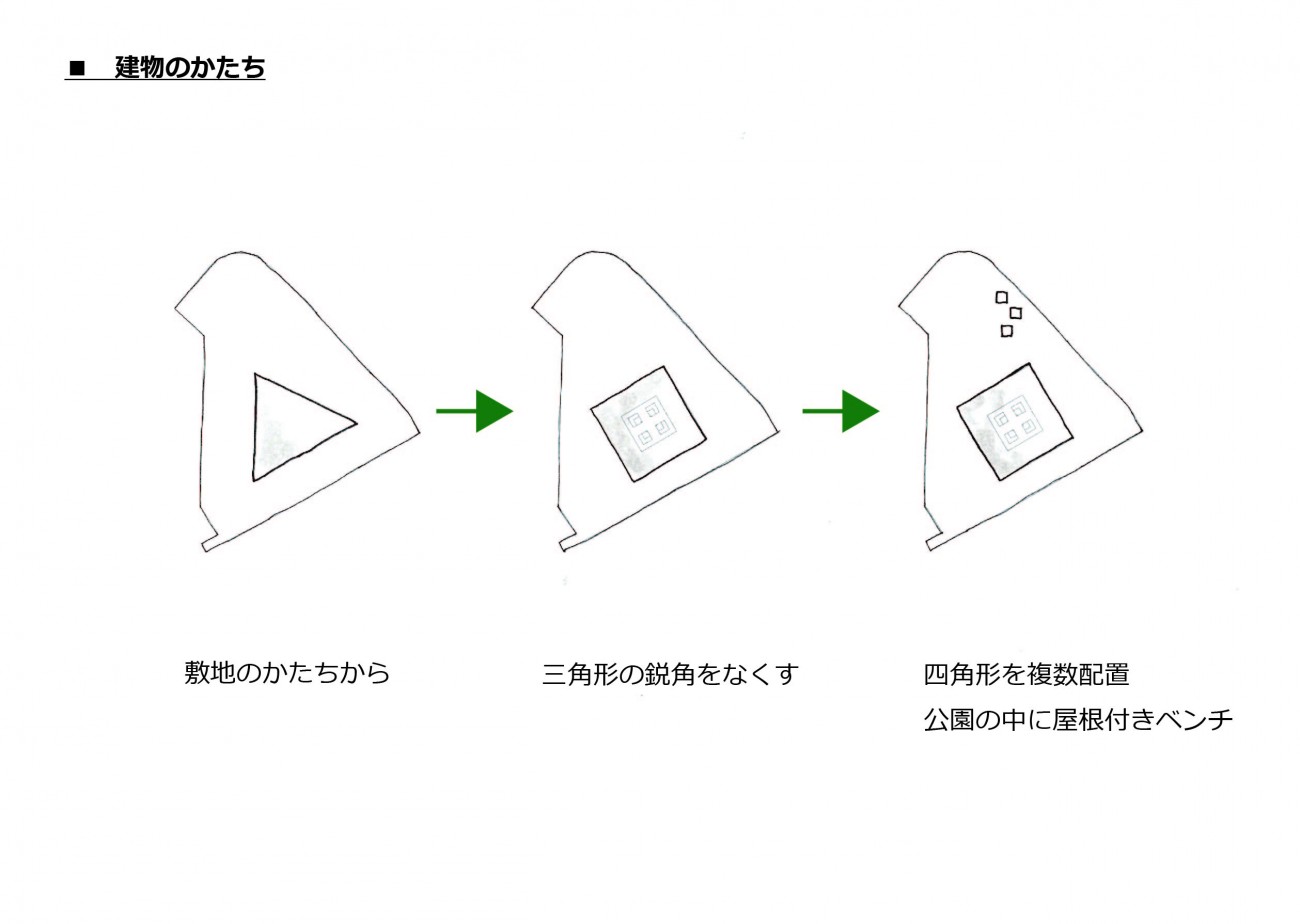 ■　建物のかたち

敷地のかたちから

三角形の鋭角をなくす

四角形を複数配置
公園の中に屋根付きベンチ