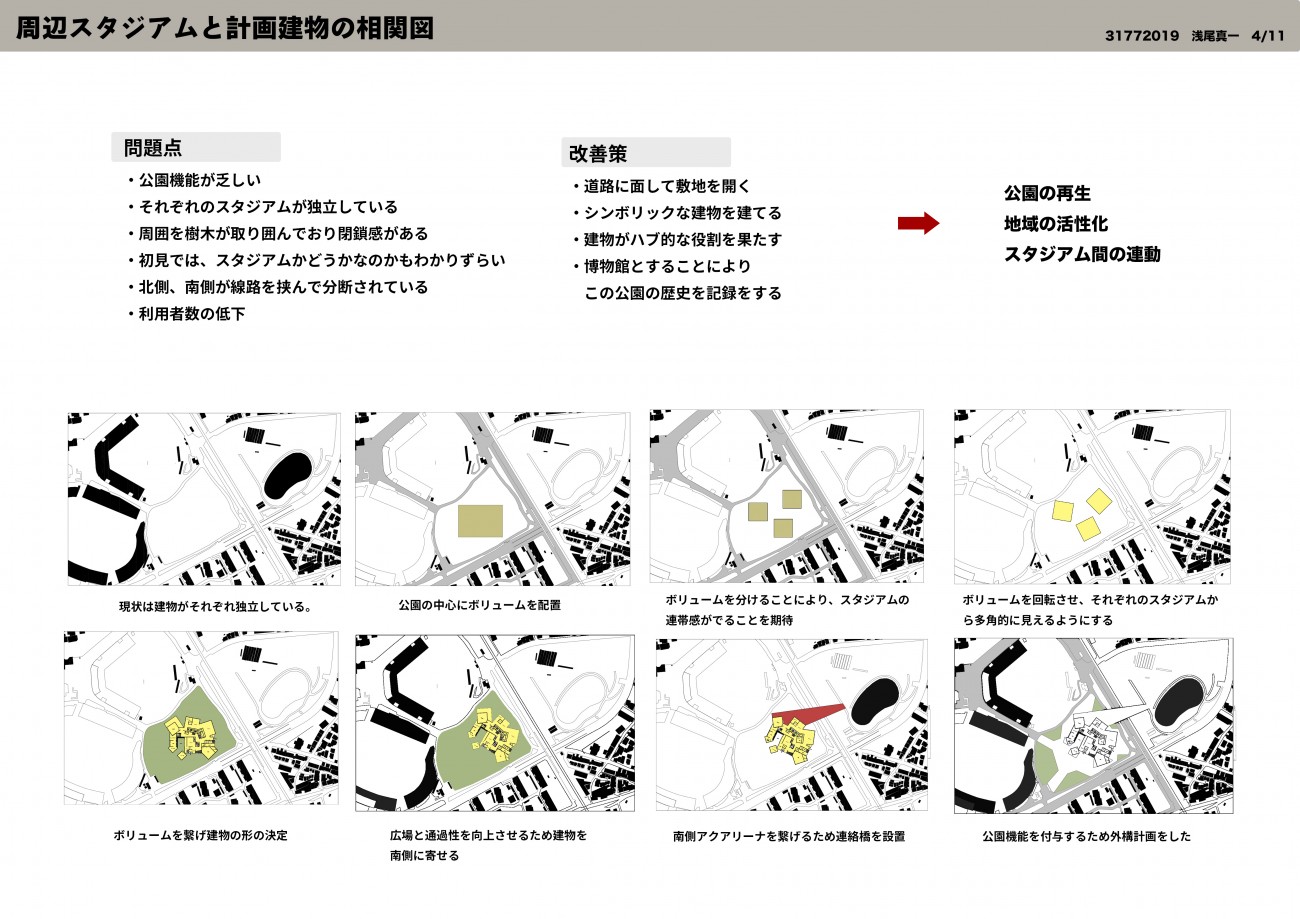 周辺スタジアムと計画建物の相関図

31772019　浅尾真一　4/11

問題点

・公園機能が乏しい
・それぞれのスタジアムが独立している
・周囲を樹木が取り囲んでおり閉鎖感がある
・初見では、スタジアムかどうかなのかもわかりずらい
・北側、南側が線路を挟んで分断されている
・利用者数の低下

改善策

・道路に面して敷地を開く
・シンボリックな建物を建てる
・建物がハブ的な役割を果たす
・博物館とすることにより
　この公園の歴史を記録をする

公園の再生
地域の活性化
スタジアム間の連動

現状は建物がそれぞれ独立している。

公園の中心にボリュームを配置

ボリュームを分けることにより、スタジアムの連帯感がでることを期待

ボリュームを回転させ、それぞれのスタジアムから多角的に見えるようにする

ボリュームを繋げ建物の形の決定

広場と通過性を向上させるため建物を南側に寄せる

南側アクアリーナを繋げるため連絡橋を設置

公園機能を付与するため外構計画をした