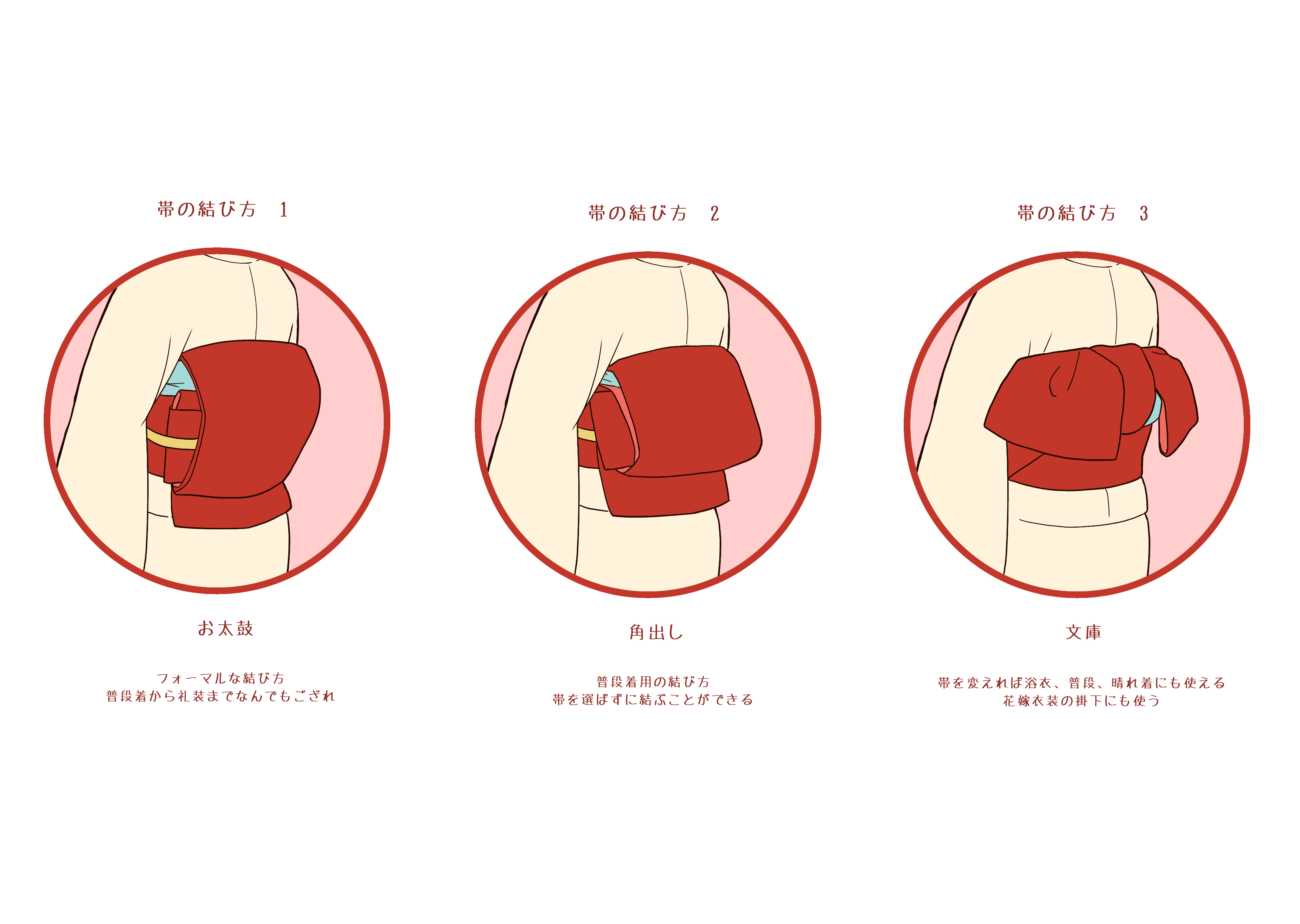 帯の結び方　1

お太鼓

フォーマルな結び方
普段着から礼装までなんでもござれ

帯の結び方　2

角出し

普段着用の結び方
帯を選ばずに結ぶことができる

帯の結び方　3

文庫

帯を変えれば浴衣、普段、晴れ着にも使える
花嫁衣装の掛下にも使う