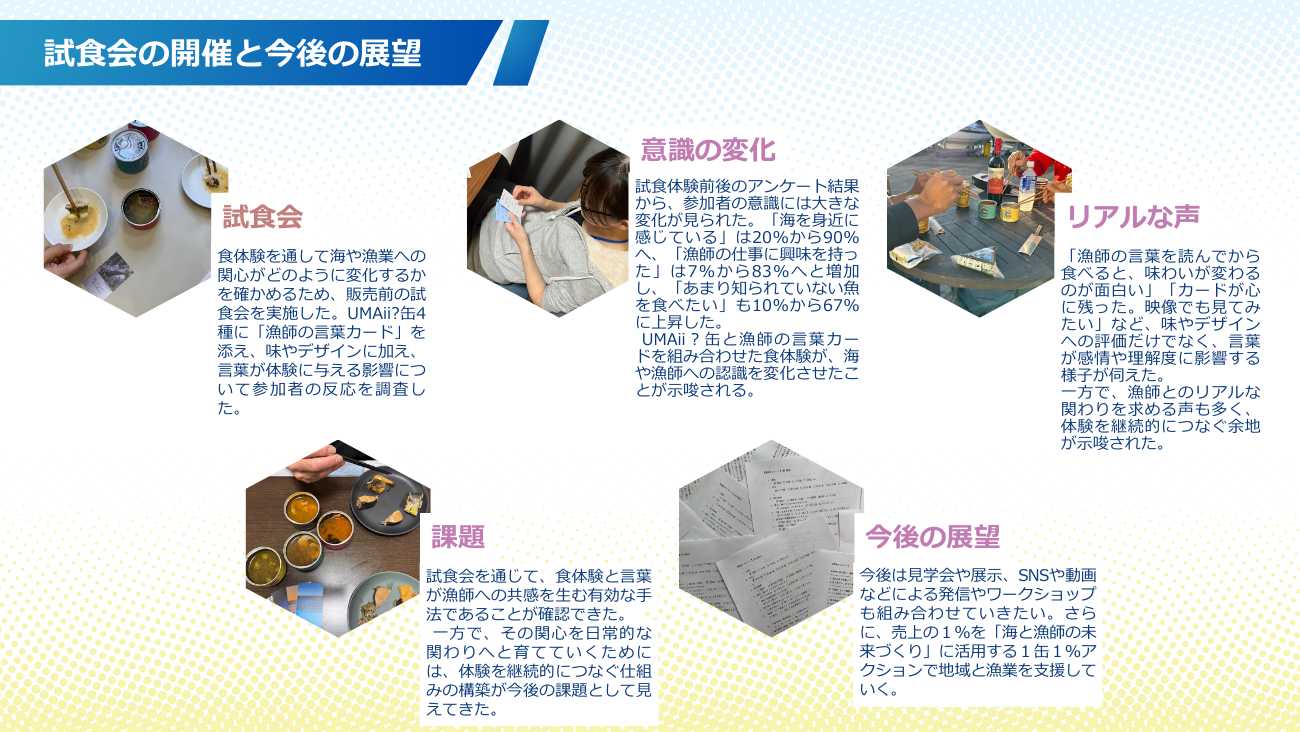 試食会の開催と今後の展望

試食会

食体験を通して海や漁業への関心がどのように変化するかを確かめるため、販売前の試食会を実施した。UMAii?缶4種に「漁師の言葉カード」を添え、味やデザインに加え、言葉が体験に与える影響について参加者の反応を調査した。

意識の変化

試食体験前後のアンケート結果から、参加者の意識には大きな変化が見られた。「海を身近に感じている」は20%から90%へ、「漁師の仕事に興味を持った」は7%から83%へと増加し、「あまり知られていない魚を食べたい」も10%から67%に上昇した。
UMAii？缶と漁師の言葉カードを組み合わせた食体験が、海や漁師への認識を変化させたことが示唆される。

リアルな声

「漁師の言葉を読んでから食べると、味わいが変わるのが面白い」「カードが心に残った。映像でも見てみたい」など、味やデザインへの評価だけでなく、言葉が感情や理解度に影響する様子が伺えた。
一方で、漁師とのリアルな関わりを求める声も多く、体験を継続的につなぐ余地が示唆された。

課題

試食会を通じて、食体験と言葉が漁師への共感を生む有効な手法であることが確認できた。
一方で、その関心を日常的な関わりへと育てていくためには、体験を継続的につなぐ仕組みの構築が今後の課題として見えてきた。

今後の展望

今後は見学会や展示、SNSや動画などによる発信やワークショップも組み合わせていきたい。さらに、売上の１%を「海と漁師の未来づくり」に活用する１缶１%アクションで地域と漁業を支援していく。