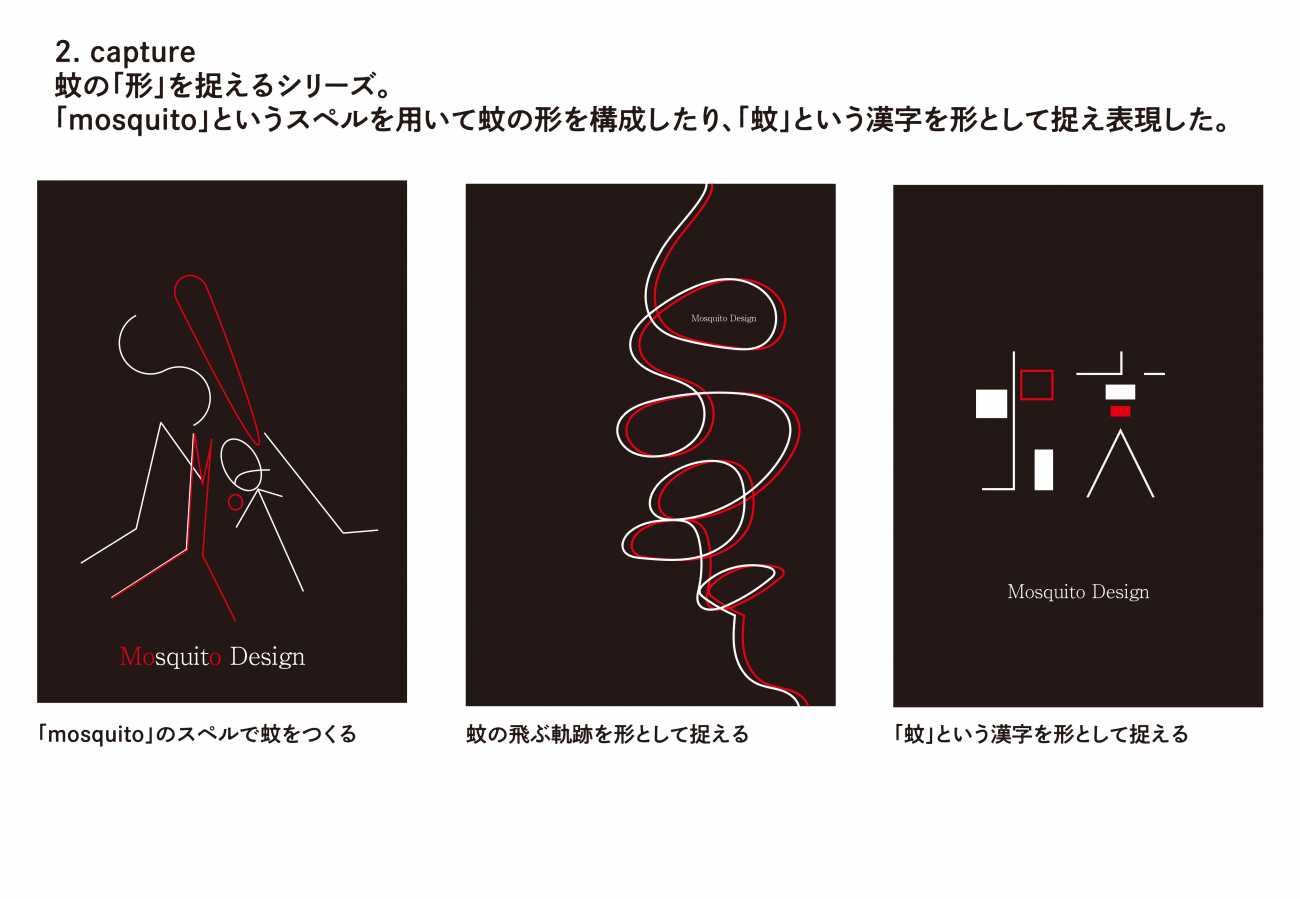 2. capture
蚊の「形」を捉えるシリーズ。
「mosquito」というスペルを用いて蚊の形を構成したり、「蚊」という漢字を形として捉え表現した。

Mosquito Design

「mosquito」のスペルで蚊をつくる

Mosquito Design

蚊の飛ぶ軌跡を形として捉える

Mosquito Design

「蚊」という漢字を形として捉える