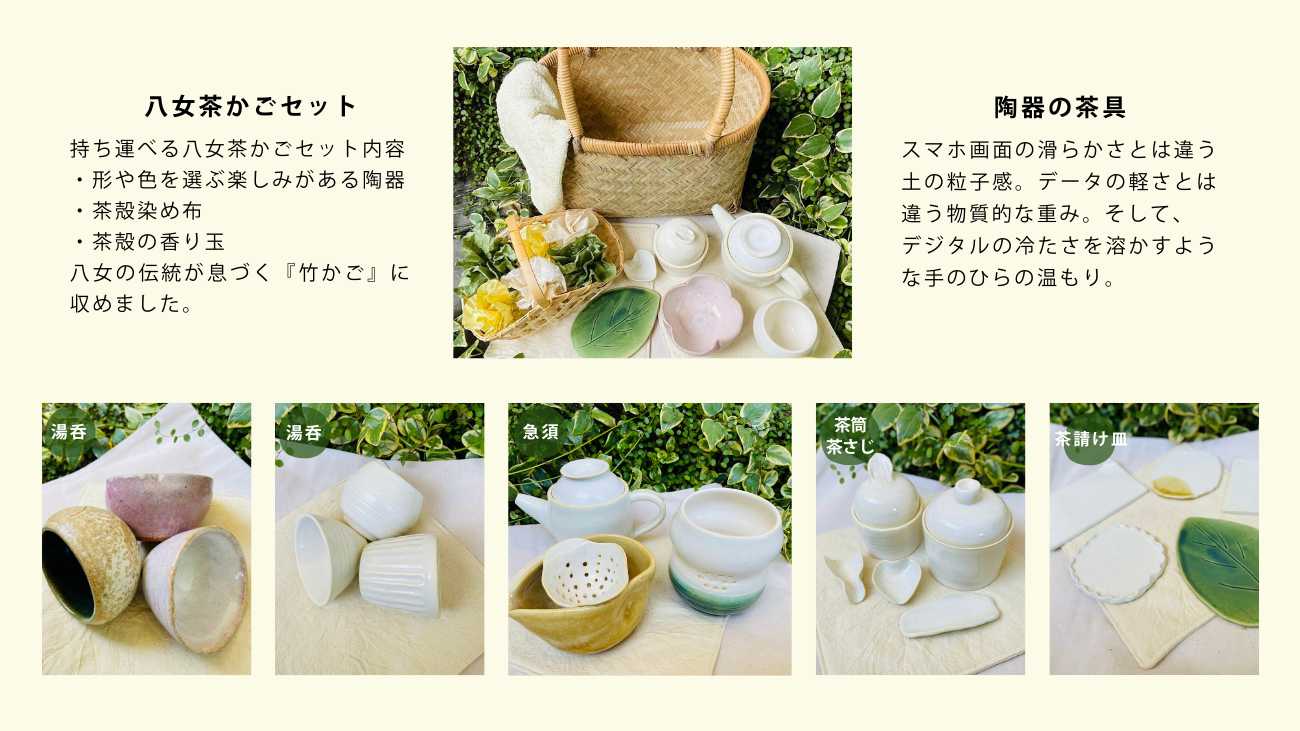 八女茶かごセット

持ち運べる八女茶かごセット内容
・形や色を選ぶ楽しみがある陶器
・茶殻染め布
・茶殻の香り玉
八女の伝統が息づく『竹かご』に収めました。

陶器の茶具

スマホ画面の滑らかさとは違う土の粒子感。データの軽さとは違う物質的な重み。そして、デジタルの冷たさを溶かすような手のひらの温もり。

湯呑

湯呑

急須

茶筒
茶さじ

茶請け皿