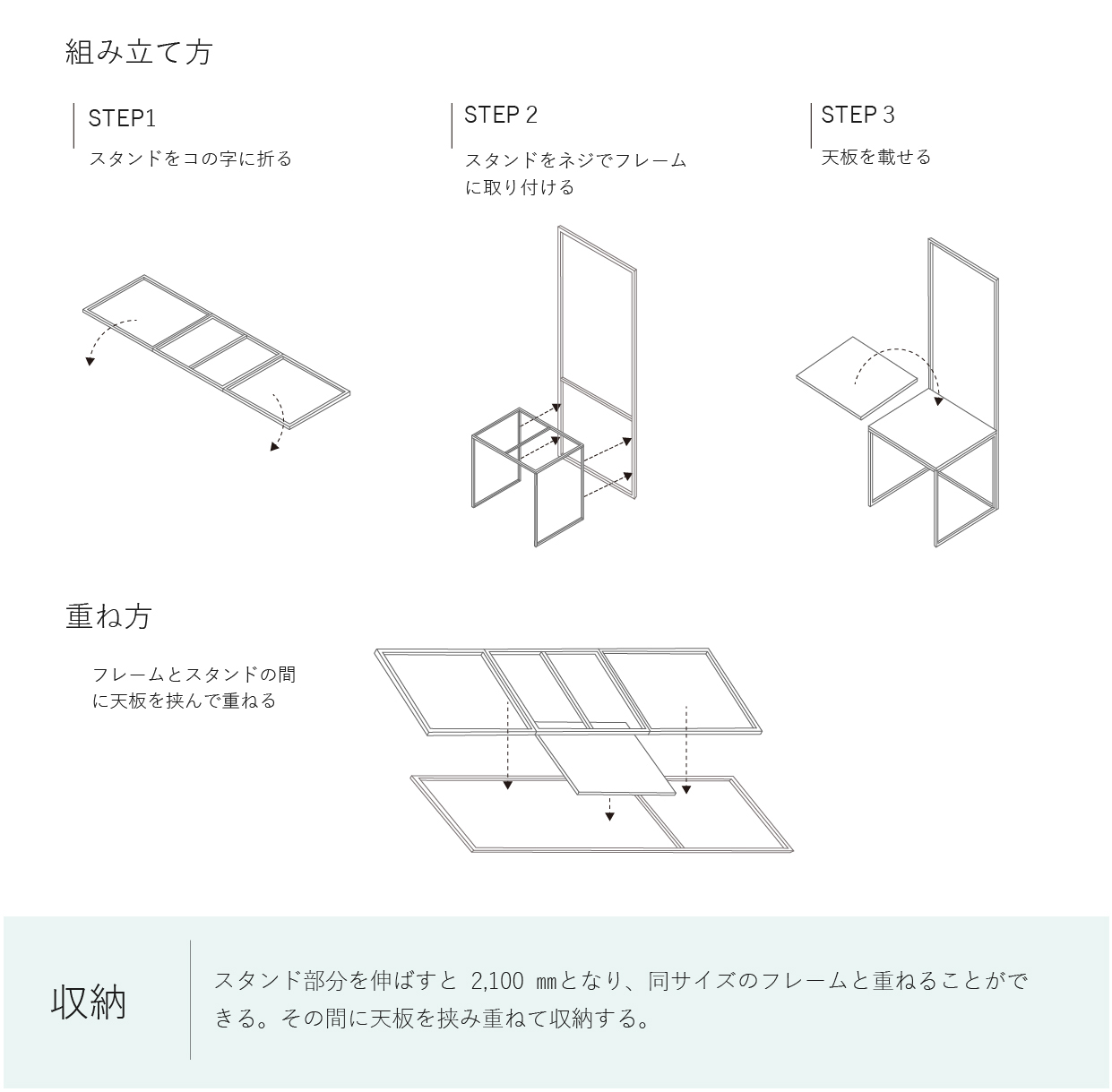 組み立て方

STEP1
スタンドをコの字に折る

STEP 2
スタンドをネジでフレームに取り付ける

STEP 3
天板を載せる

重ね方

フレームとスタンドの間に天板を挟んで重ねる

収納

スタンド部分を伸ばすと 2,100 ㎜となり、同サイズのフレームと重ねることができる。その間に天板を挟み重ねて収納する。