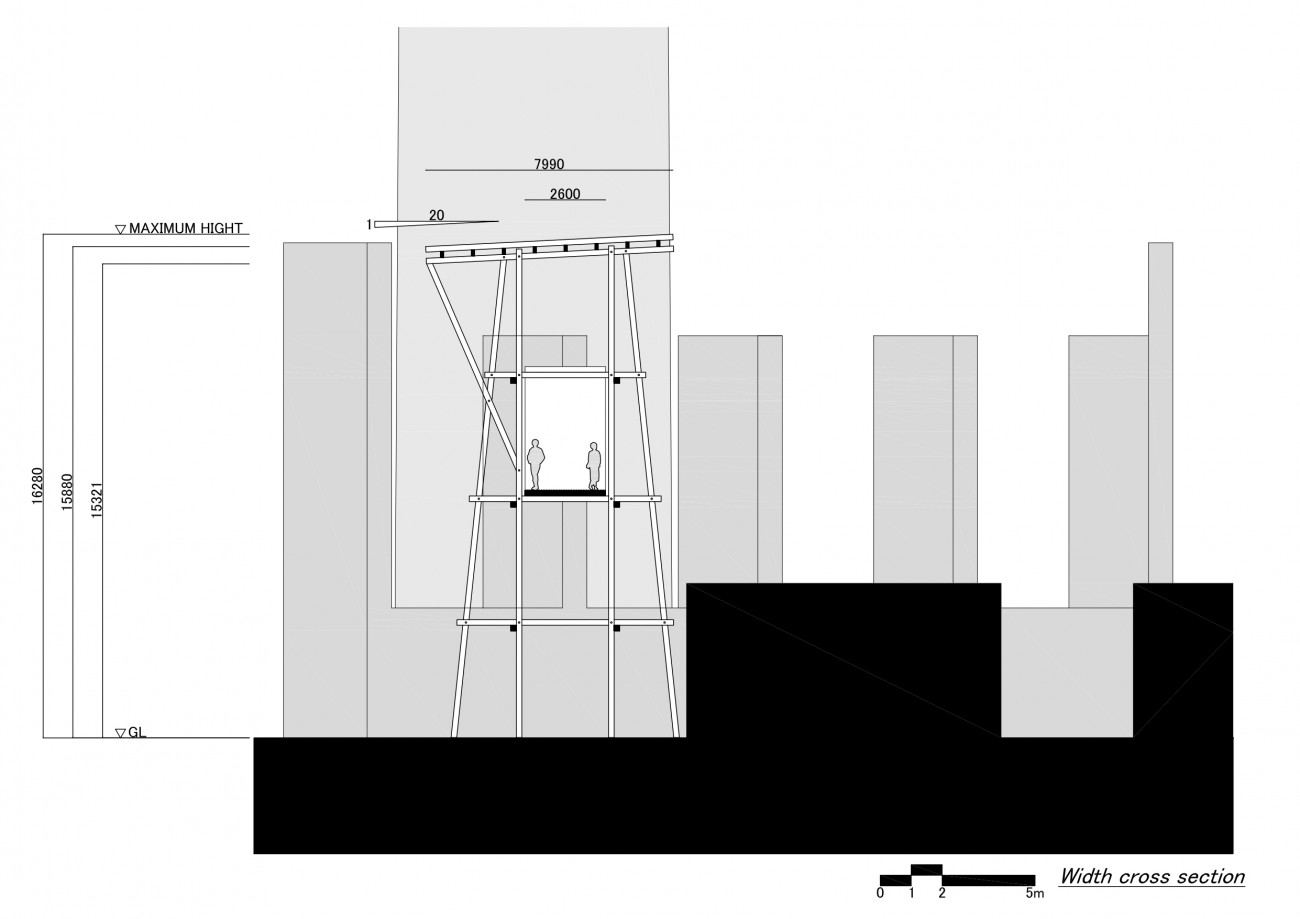 7990

2600

1

20

▽MAXIMUM HIGHT

16280

15880

15321

▽GL

0 1 2 5m

Width cross section