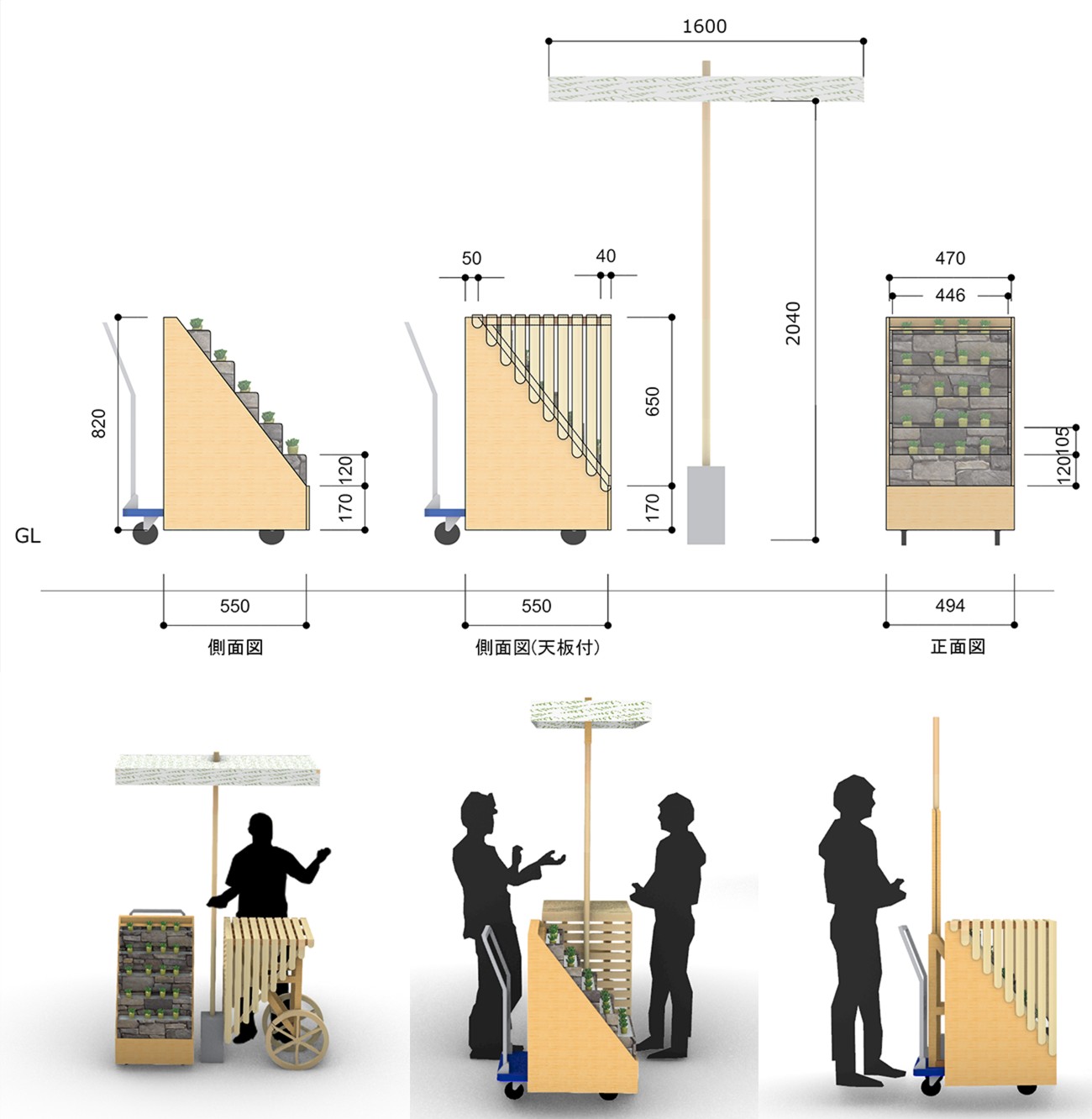 1600

50

40

470

446

2040

820

650

120

170

170

105

120

GL

550

550

494

側面図

側面図(天板付)

正面図