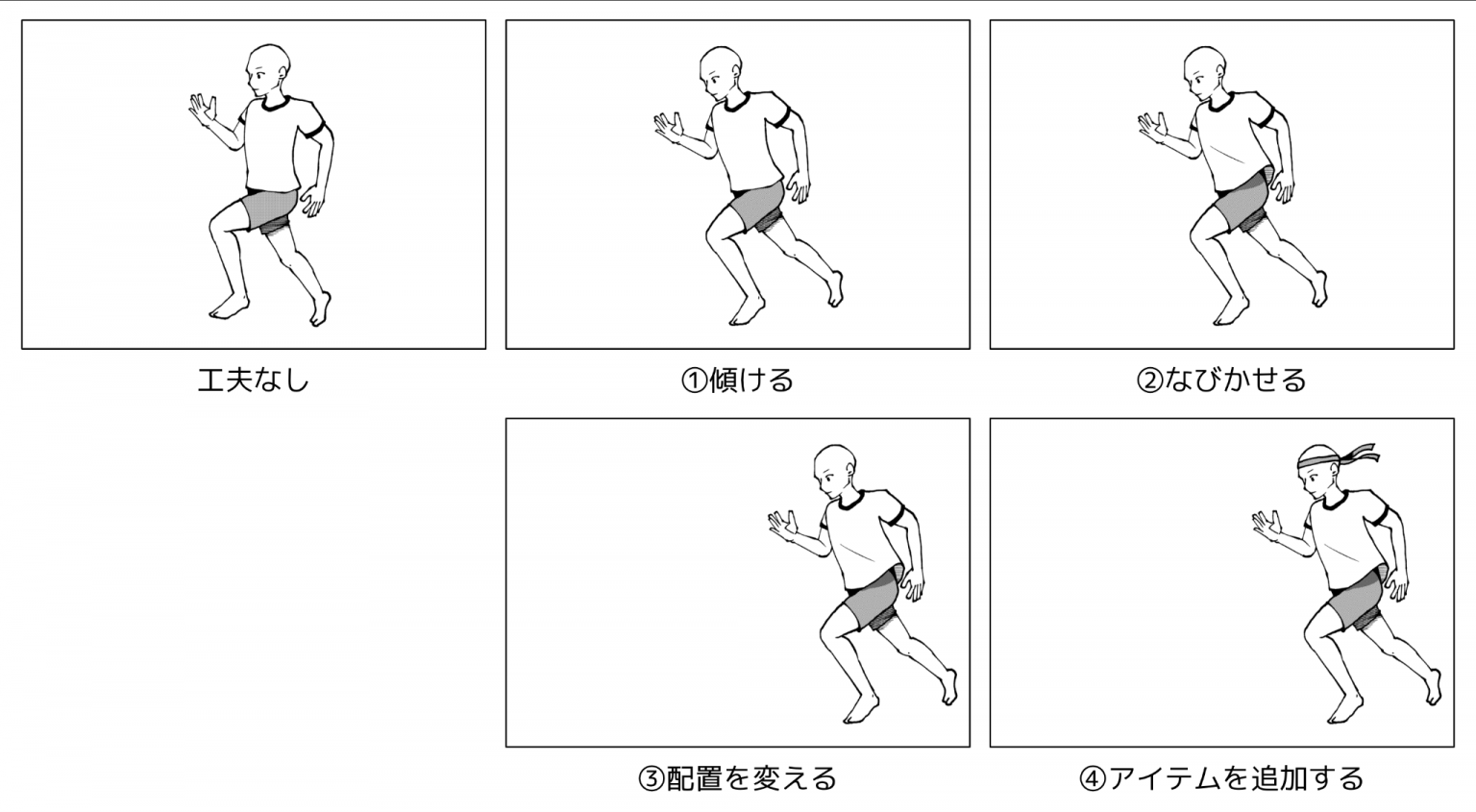 工夫なし

①傾ける

②なびかせる

③配置を変える

④アイテムを追加する