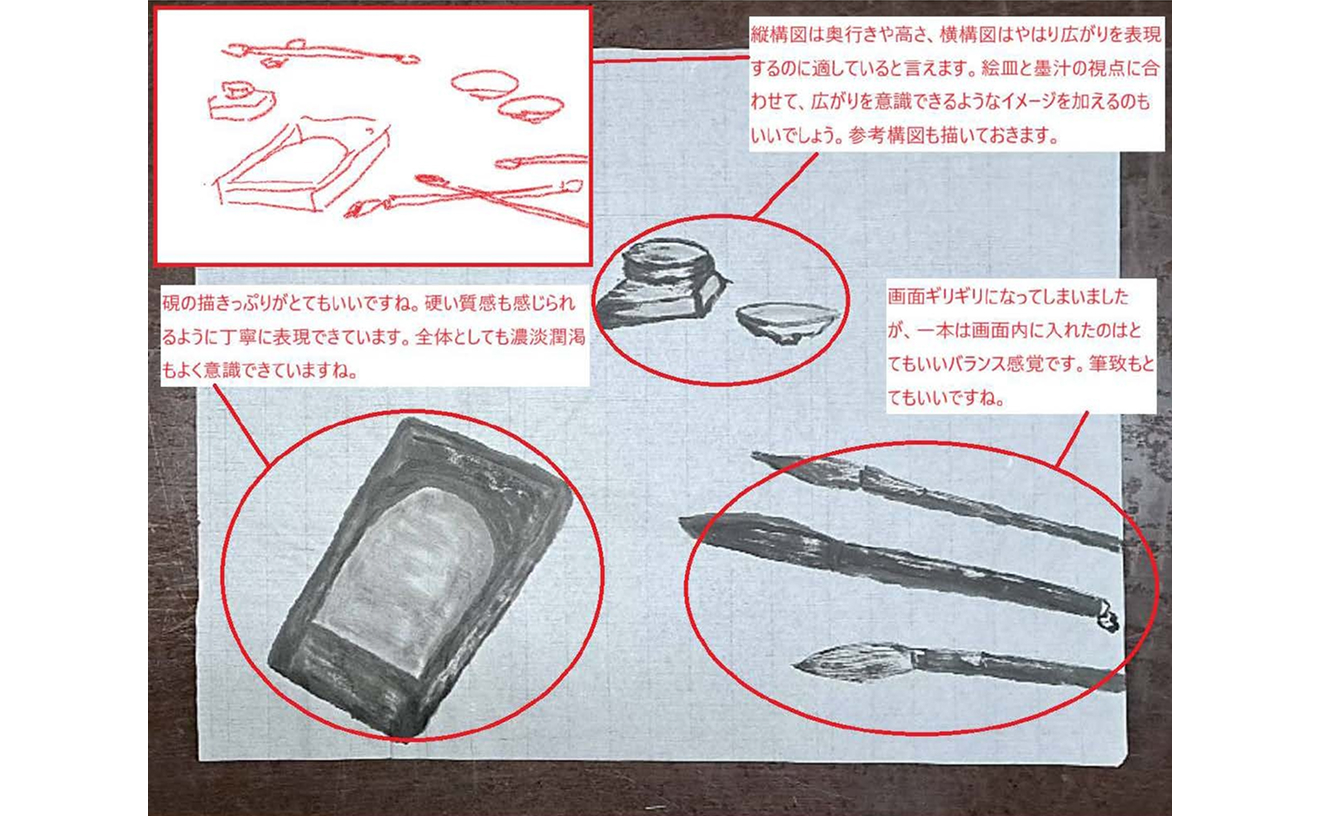 縦構図は奥行きや高さ、横構図はやはり広がりを表現するのに適していると言えます。絵皿と墨汁の視点に合わせて、広がりを意識できるようなイメージを加えるのもいいでしょう。参考構図も描いておきます。

硯の描きっぷりがとてもいいですね。硬い質感も感じられるように丁寧に表現できています。全体としても濃淡潤渇もよく意識できていますね。

画面ギリギリになってしまいましたが、一本は画面内に入れたのはとてもいいバランス感覚です。筆致もとてもいいですね。